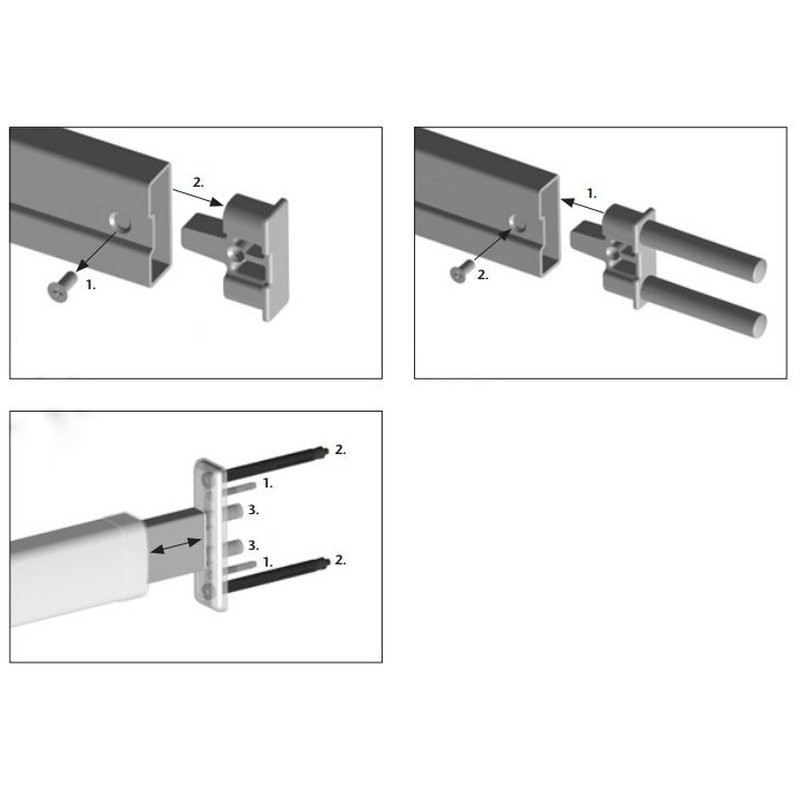 2.
1.

1.
2.

2.
1.
3.
3.
1.
2.